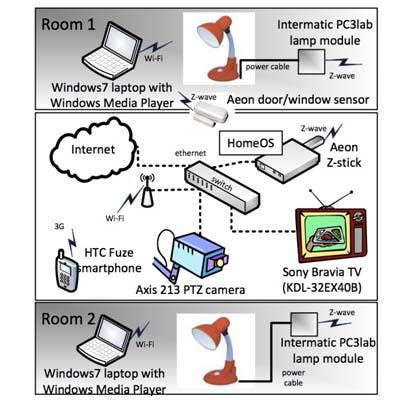 Room 1

Wi-Fi

Windows7 laptop with Windows Media Player

Intermatic PC3lab lamp module

power cable

Z-wave

Z-wave

Aeon door/window sensor

Internet

ethernet

HomeOS

Z-wave

Aeon Z-stick

switch

Wi-Fi

3G

HTC Fuze smartphone

Axis 213 PTZ camera

Sony Bravia TV (KDL-32EX40B)

Room 2

Wi-Fi

Windows7 laptop with Windows Media Player

Z-wave

Intermatic PC3lab lamp module

power cable